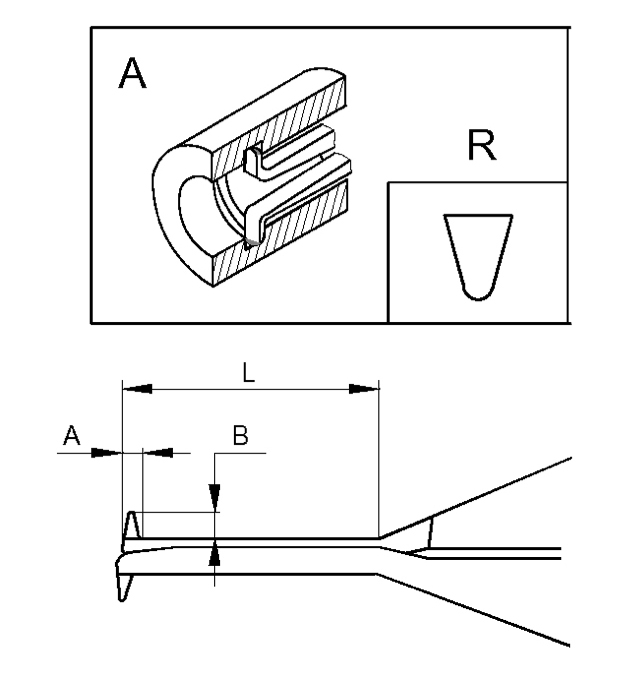 A

R

L

A

B