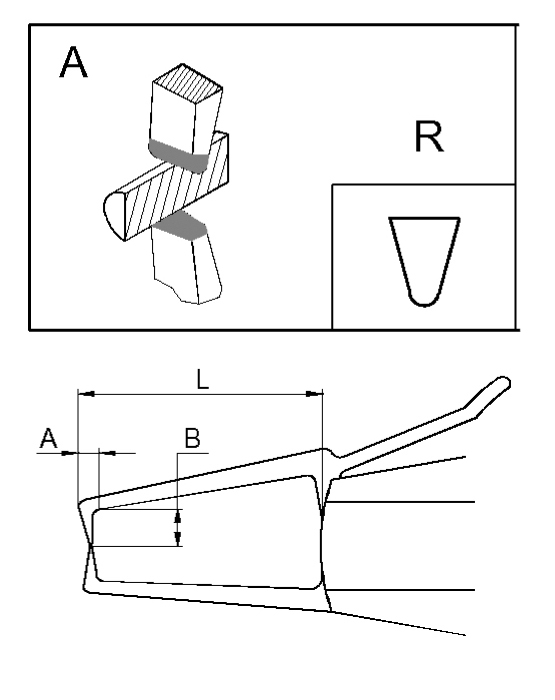 A

R

L

A

B