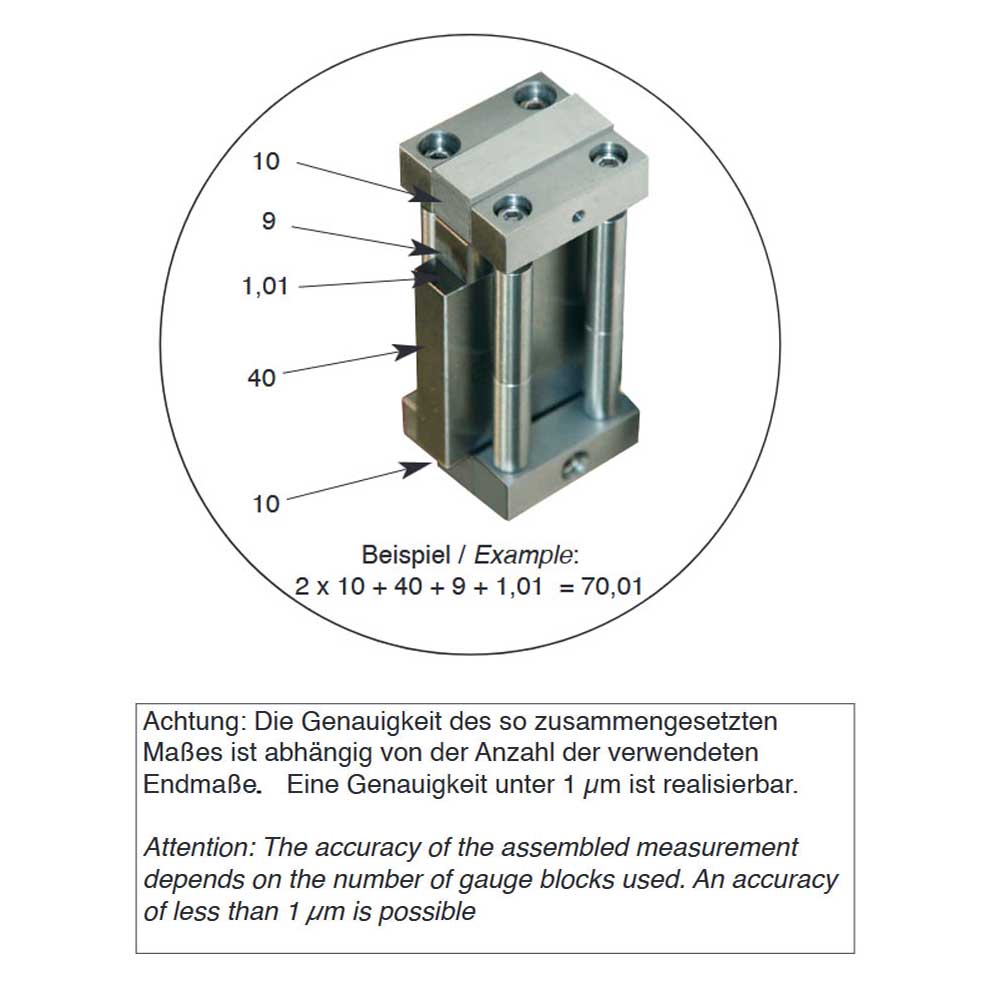 10

9

1,01

40

10

Beispiel / Example:
2 x 10 + 40 + 9 + 1,01 = 70,01

Achtung: Die Genauigkeit des so zusammengesetzten Maßes ist abhängig von der Anzahl der verwendeten Endmaße. Eine Genauigkeit unter 1 μm ist realisierbar.

Attention: The accuracy of the assembled measurement depends on the number of gauge blocks used. An accuracy of less than 1 μm is possible